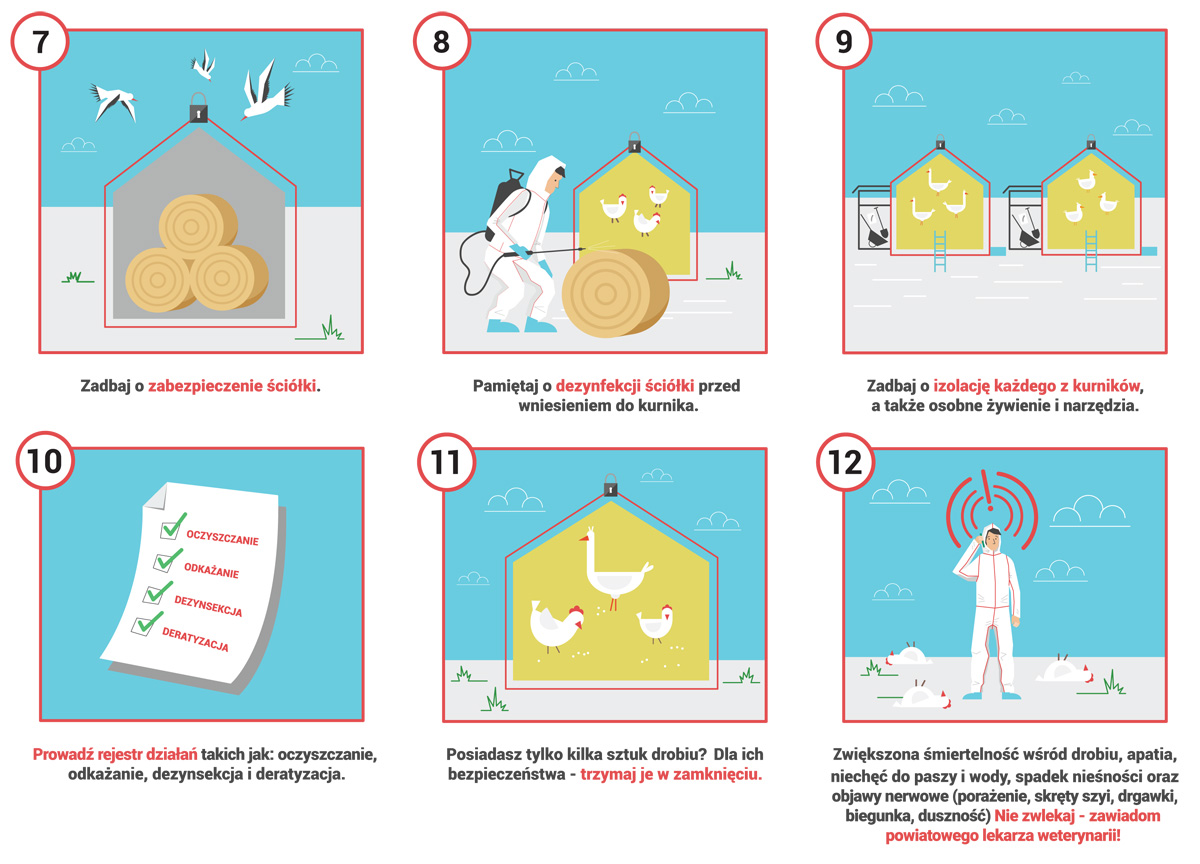 7

Zadbaj o zabezpieczenie ściółki.

8

Pamiętaj o dezynfekcji ściółki przed wniesieniem do kurnika.

9

Zadbaj o izolację każdego z kurników, a także osobne żywienie i narzędzia.

10

OCZYSZCZANIE
ODKAŻANIE
DEZYNSEKCJA
DERATYZACJA

Prowadź rejestr działań takich jak: oczyszczanie, odkażanie, dezynsekcja i deratyzacja.

11

Posiadasz tylko kilka sztuk drobiu? Dla ich bezpieczeństwa - trzymaj je w zamknięciu.

12

Zwiększona śmiertelność wśród drobiu, apatia, niechęć do paszy i wody, spadek nieśności oraz objawy nerwowe (porażenie, skręty szyi, drgawki, biegunka, duszność) Nie zwlekaj - zawiadom powiatowego lekarza weterynarii!