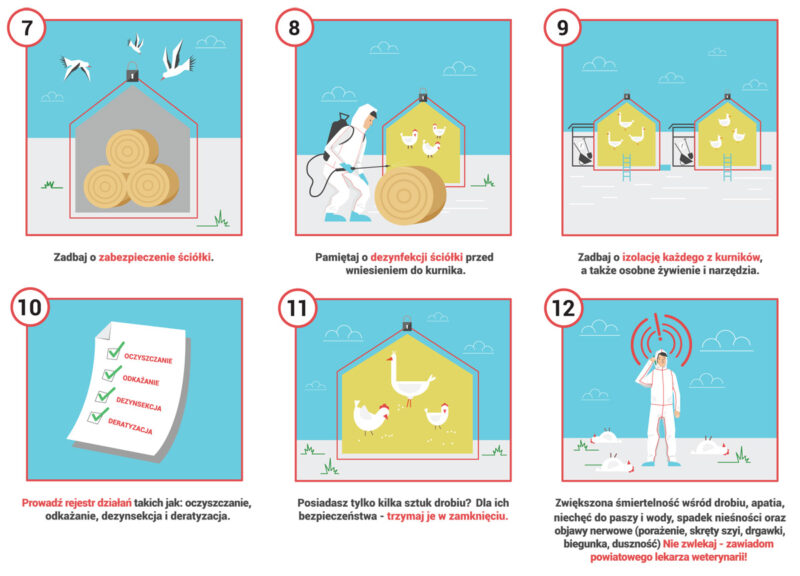 7

Zadbaj o zabezpieczenie ściółki.

8

Pamiętaj o dezynfekcji ściółki przed wniesieniem do kurnika.

9

Zadbaj o izolację każdego z kurników, a także osobne żywienie i narzędzia.

10

OCZYSZCZANIE
ODKAŻANIE
DEZYNSEKCJA
DERATYZACJA

Prowadź rejestr działań takich jak: oczyszczanie, odkażanie, dezynsekcja i deratyzacja.

11

Posiadasz tylko kilka sztuk drobiu? Dla ich bezpieczeństwa - trzymaj je w zamknięciu.

12

Zwiększona śmiertelność wśród drobiu, apatia, niechęć do paszy i wody, spadek nieśności oraz objawy nerwowe (porażenie, skręty szyi, drgawki, biegunka, duszność) Nie zwlekaj - zawiadom powiatowego lekarza weterynarii!