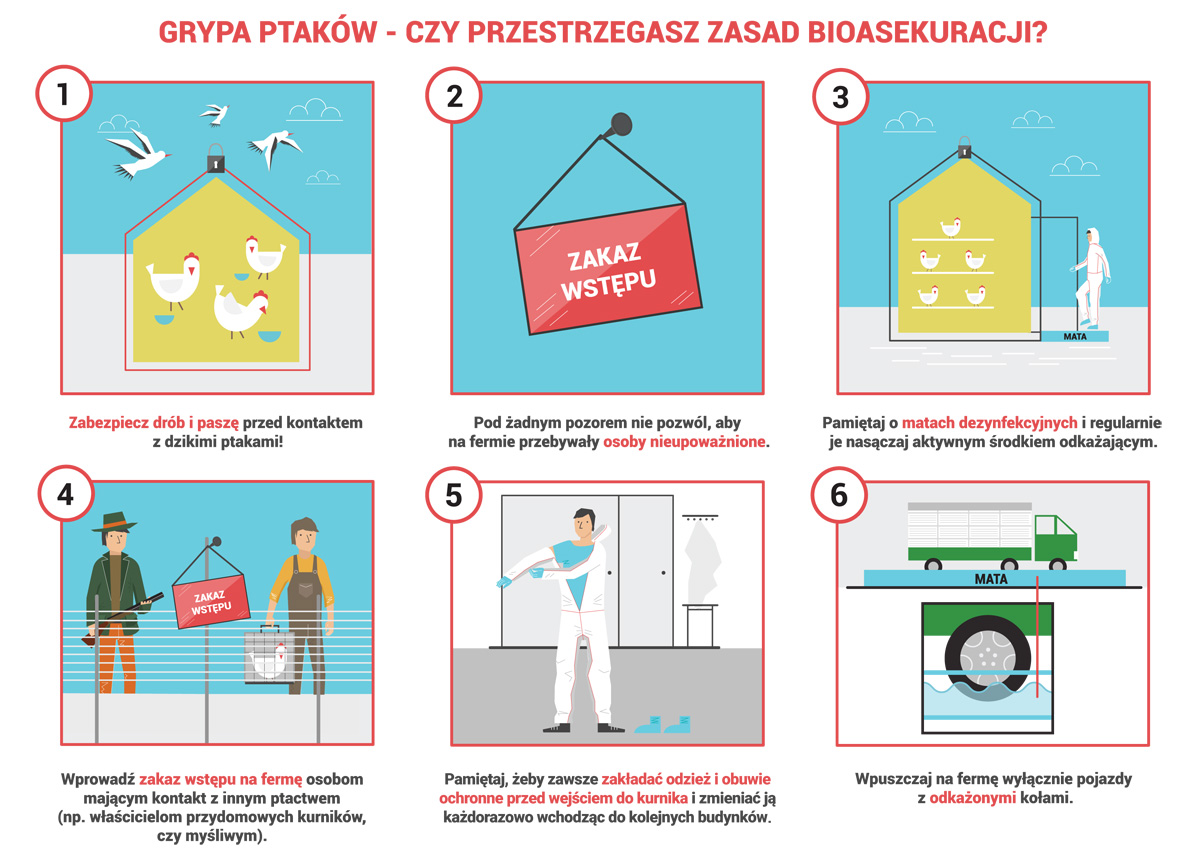 GRYPA PTAKÓW - CZY PRZESTRZEGASZ ZASAD BIOASEKURACJI?

1

Zabezpiecz drób i paszę przed kontaktem z dzikimi ptakami!

2

ZAKAZ WSTĘPU

Pod żadnym pozorem nie pozwól, aby na fermie przebywały osoby nieupoważnione.

3

MATA

Pamiętaj o matach dezynfekcyjnych i regularnie je nasączaj aktywnym środkiem odkażającym.

4

ZAKAZ WSTĘPU

Wprowadź zakaz wstępu na fermę osobom mającym kontakt z innym ptactwem (np. właścicielom przydomowych kurników, czy myśliwym).

5

Pamiętaj, żeby zawsze zakładać odzież i obuwie ochronne przed wejściem do kurnika i zmieniać ją każdorazowo wchodząc do kolejnych budynków.

6

MATA

Wpuszczaj na fermę wyłącznie pojazdy z odkażonymi kołami.